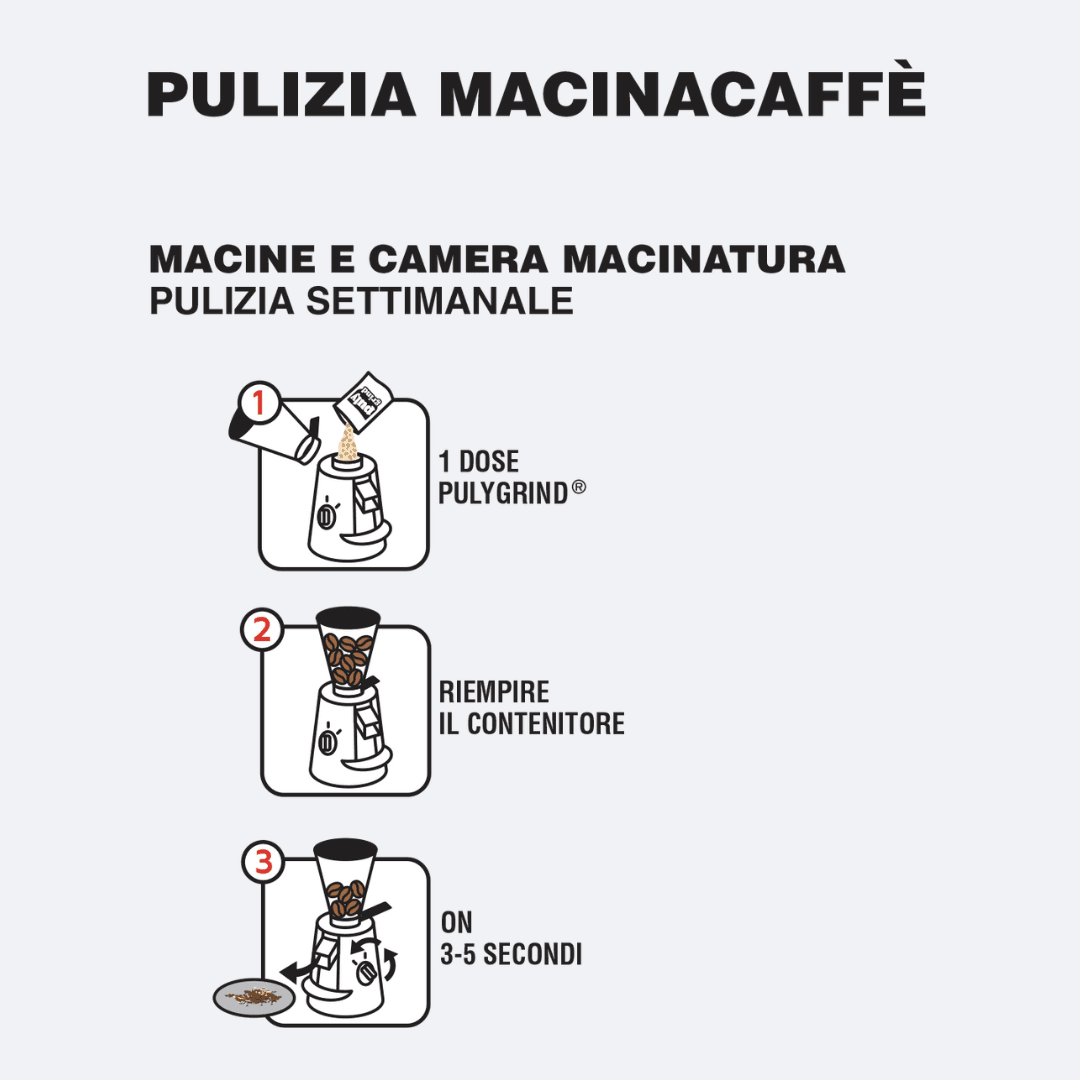 PULIZIA MACINACAFFÈ

MACINE E CAMERA MACINATURA
PULIZIA SETTIMANALE

1

1 DOSE
PULYGRIND®

2

RIEMPIRE
IL CONTENITORE

3

ON
3-5 SECONDI